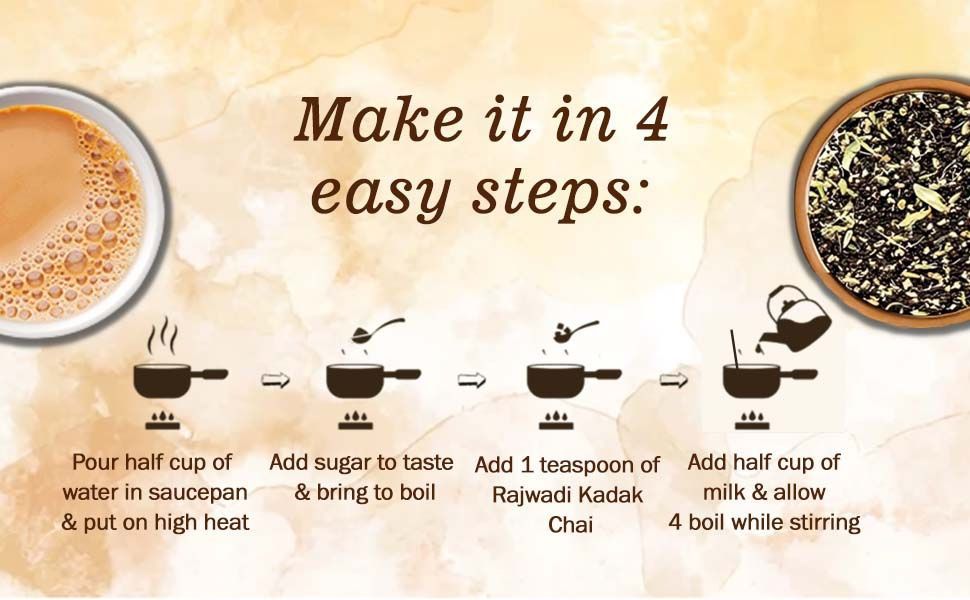 Make it in 4 easy steps:

Pour half cup of water in saucepan & put on high heat

Add sugar to taste & bring to boil

Add 1 teaspoon of Rajwadi Kadak Chai

Add half cup of milk & allow 4 boil while stirring